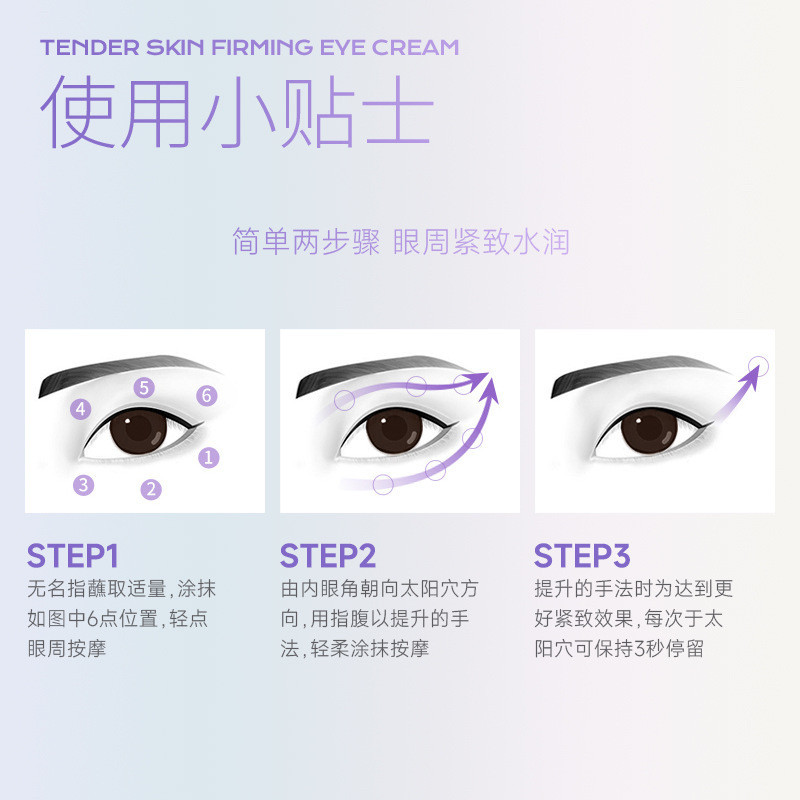 TENDER SKIN FIRMING EYE CREAM

使用小贴士

简单两步骤 眼周紧致水润

5
4
6
1
3
2

STEP1
无名指蘸取适量，涂抹如图中6点位置，轻点眼周按摩

STEP2
由内眼角朝向太阳穴方向，用指腹以提升的手法，轻柔涂抹按摩

STEP3
提升的手法时为达到更好紧致效果，每次于太阳穴可保持3秒停留