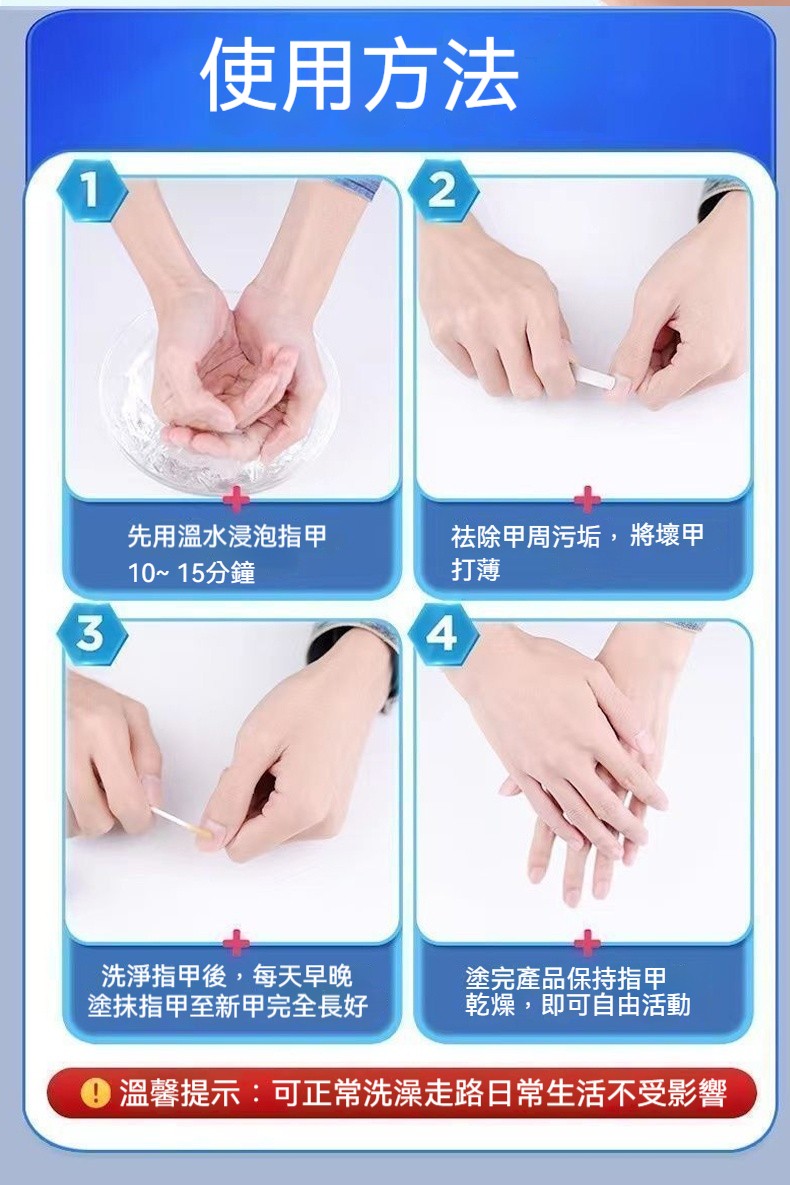 使用方法

1

先用溫水浸泡指甲 10~ 15分鐘

2

祛除甲周污垢，將壞甲打薄

3

洗淨指甲後，每天早晚塗抹指甲至新甲完全長好

4

塗完產品保持指甲乾燥，即可自由活動

! 溫馨提示：可正常洗澡走路日常生活不受影響